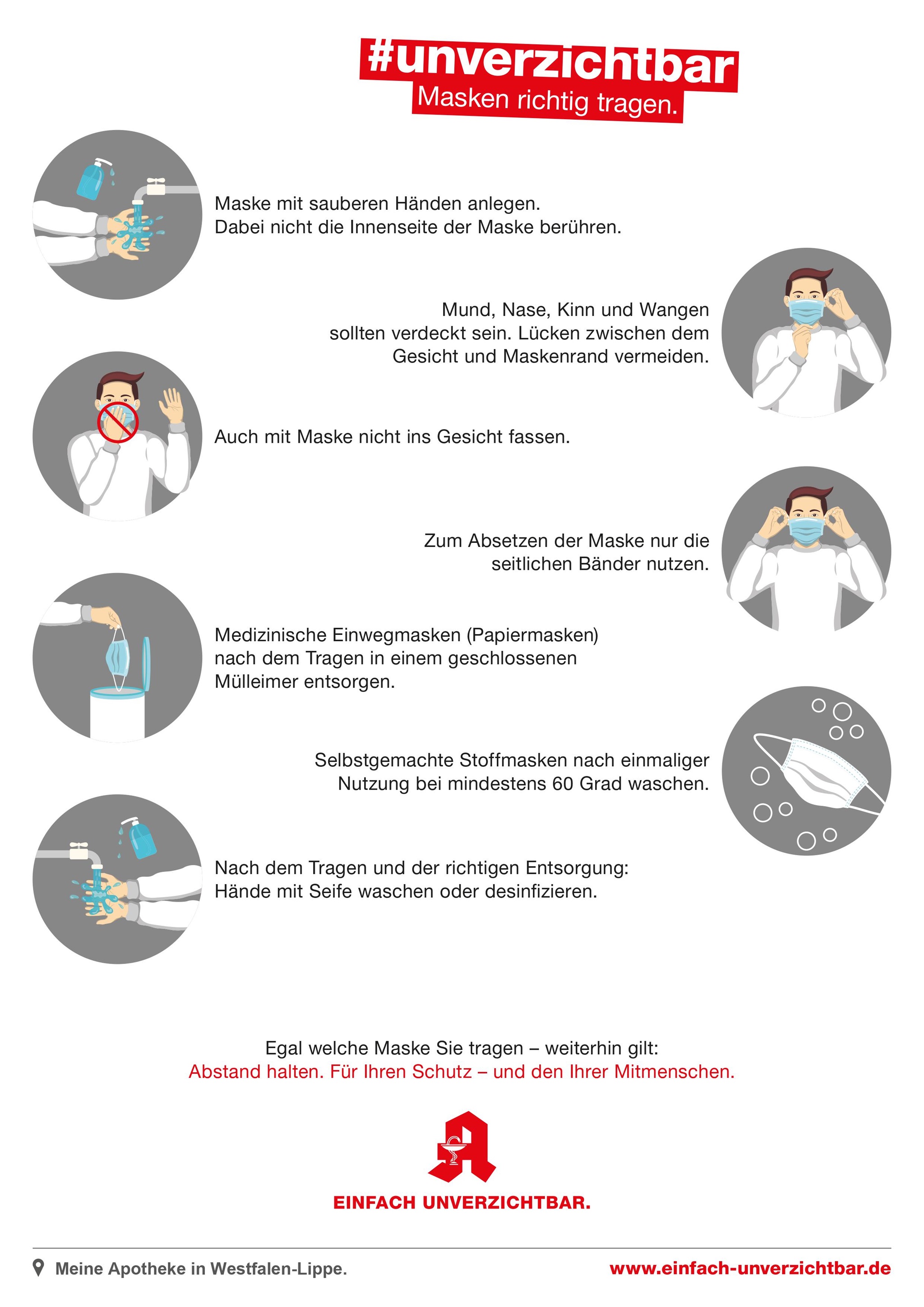 #unverzichtbar
Masken richtig tragen.

Maske mit sauberen Händen anlegen.
Dabei nicht die Innenseite der Maske berühren.

Mund, Nase, Kinn und Wangen sollten verdeckt sein. Lücken zwischen dem Gesicht und Maskenrand vermeiden.

Auch mit Maske nicht ins Gesicht fassen.

Zum Absetzen der Maske nur die seitlichen Bänder nutzen.

Medizinische Einwegmasken (Papiermasken) nach dem Tragen in einem geschlossenen Mülleimer entsorgen.

Selbstgemachte Stoffmasken nach einmaliger Nutzung bei mindestens 60 Grad waschen.

Nach dem Tragen und der richtigen Entsorgung:
Hände mit Seife waschen oder desinfizieren.

Egal welche Maske Sie tragen – weiterhin gilt:
Abstand halten. Für Ihren Schutz – und den Ihrer Mitmenschen.

EINFACH UNVERZICHTBAR.

Meine Apotheke in Westfalen-Lippe.
www.einfach-unverzichtbar.de